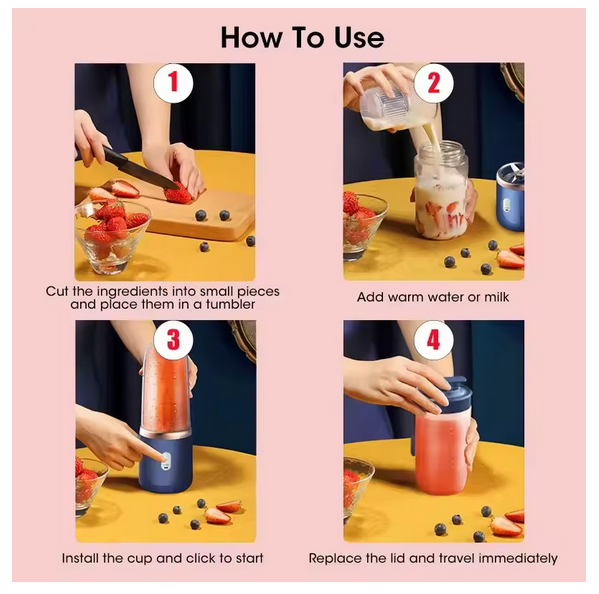 How To Use

1

Cut the ingredients into small pieces and place them in a tumbler

2

Add warm water or milk

3

Install the cup and click to start

4

Replace the lid and travel immediately